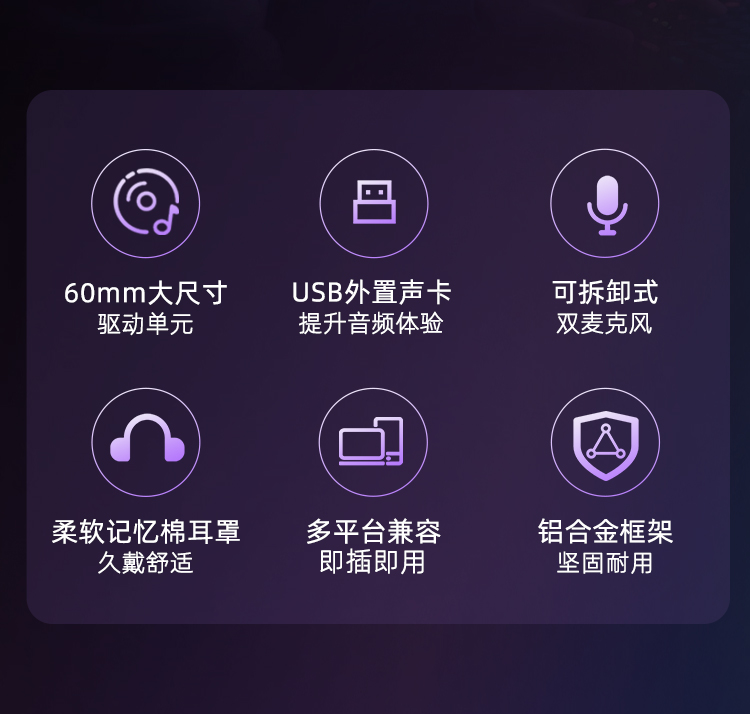 60mm大尺寸
驱动单元

USB外置声卡
提升音频体验

可拆卸式
双麦克风

柔软记忆棉耳罩
久戴舒适

多平台兼容
即插即用

铝合金框架
坚固耐用