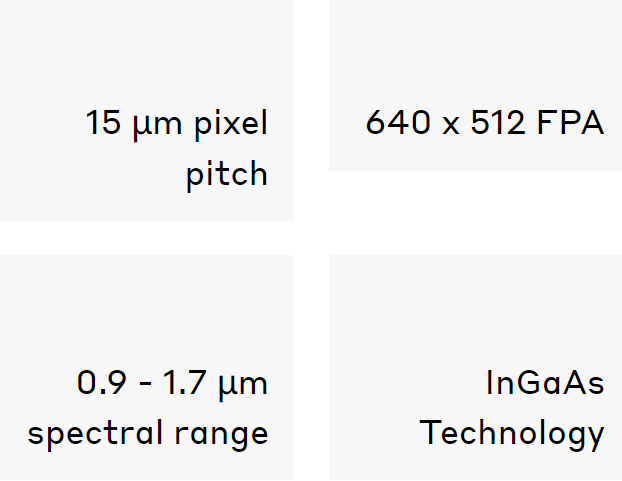 15 µm pixel pitch

640 x 512 FPA

0.9 - 1.7 µm spectral range

InGaAs Technology