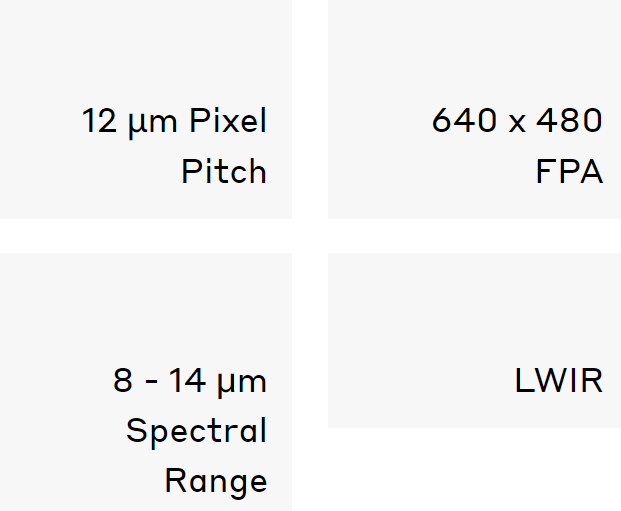 12 µm Pixel Pitch

640 x 480 FPA

8 - 14 µm Spectral Range

LWIR