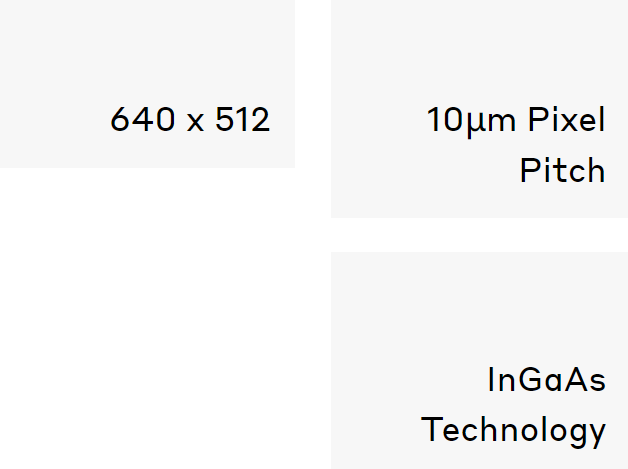 640 x 512

10µm Pixel Pitch

InGaAs Technology