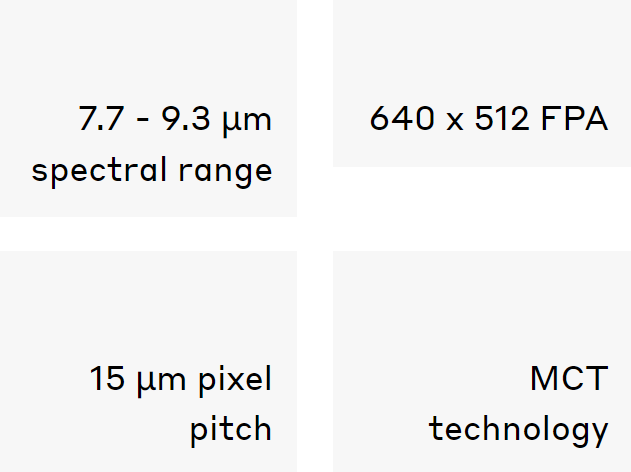 7.7 - 9.3 µm spectral range

640 x 512 FPA

15 µm pixel pitch

MCT technology