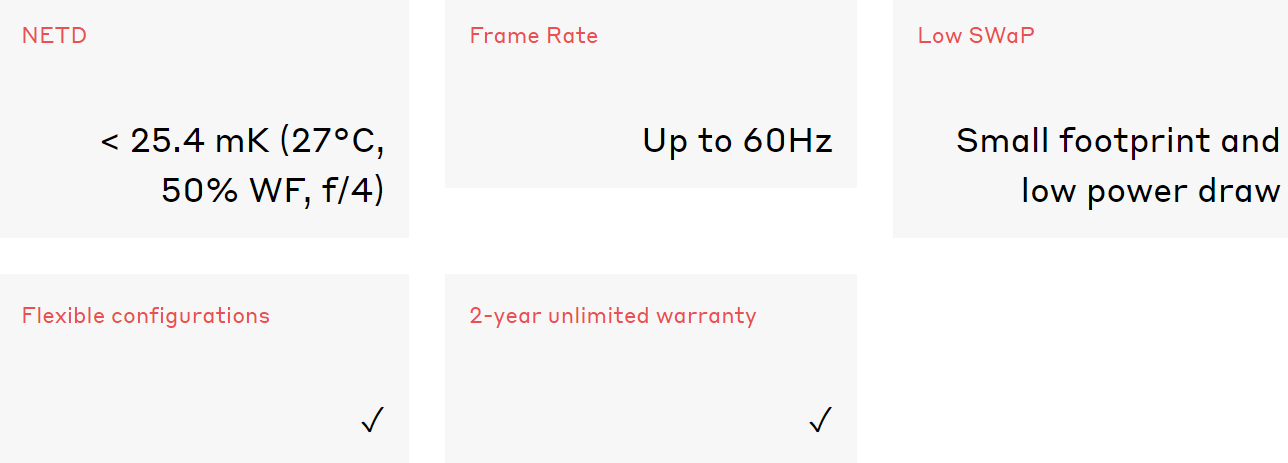 NETD

< 25.4 mK (27°C, 50% WF, f/4)

Frame Rate

Up to 60Hz

Low SWaP

Small footprint and low power draw

Flexible configurations

✓

2-year unlimited warranty

✓