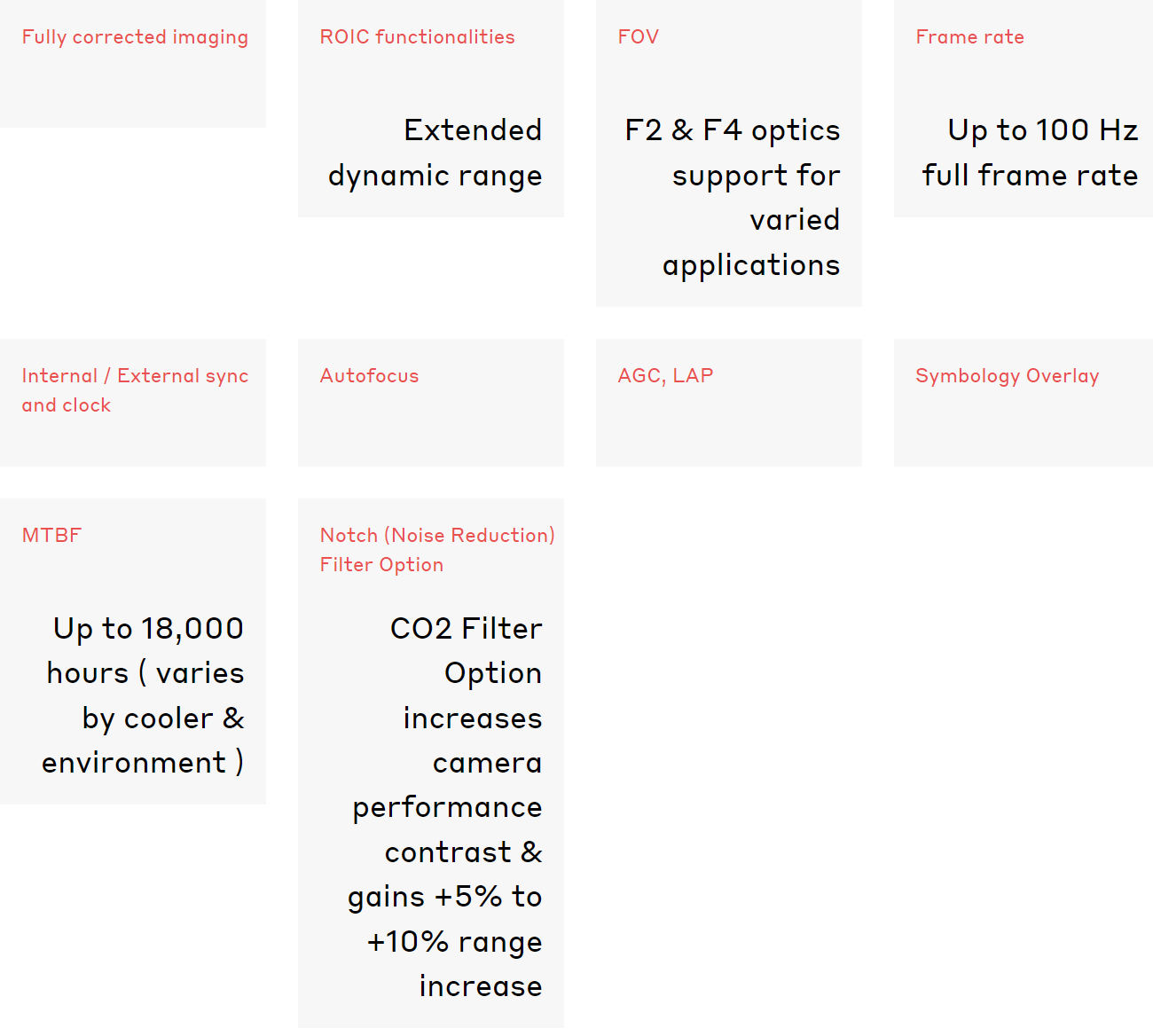 Fully corrected imaging

ROIC functionalities

Extended dynamic range

FOV

F2 & F4 optics support for varied applications

Frame rate

Up to 100 Hz full frame rate

Internal / External sync and clock

Autofocus

AGC, LAP

Symbology Overlay

MTBF

Up to 18,000 hours ( varies by cooler & environment )

Notch (Noise Reduction) Filter Option

CO2 Filter Option increases camera performance contrast & gains +5% to +10% range increase