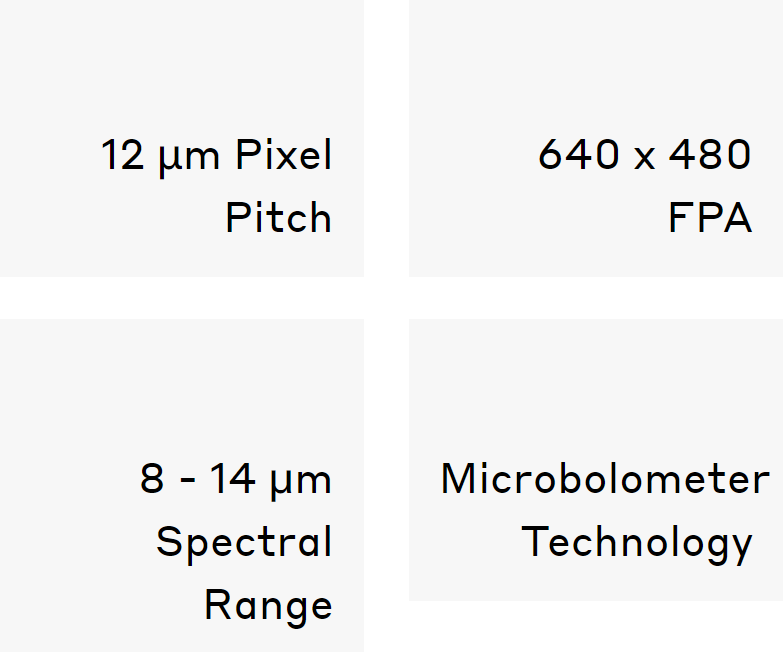 12 µm Pixel Pitch

640 x 480 FPA

8 - 14 µm Spectral Range

Microbolometer Technology